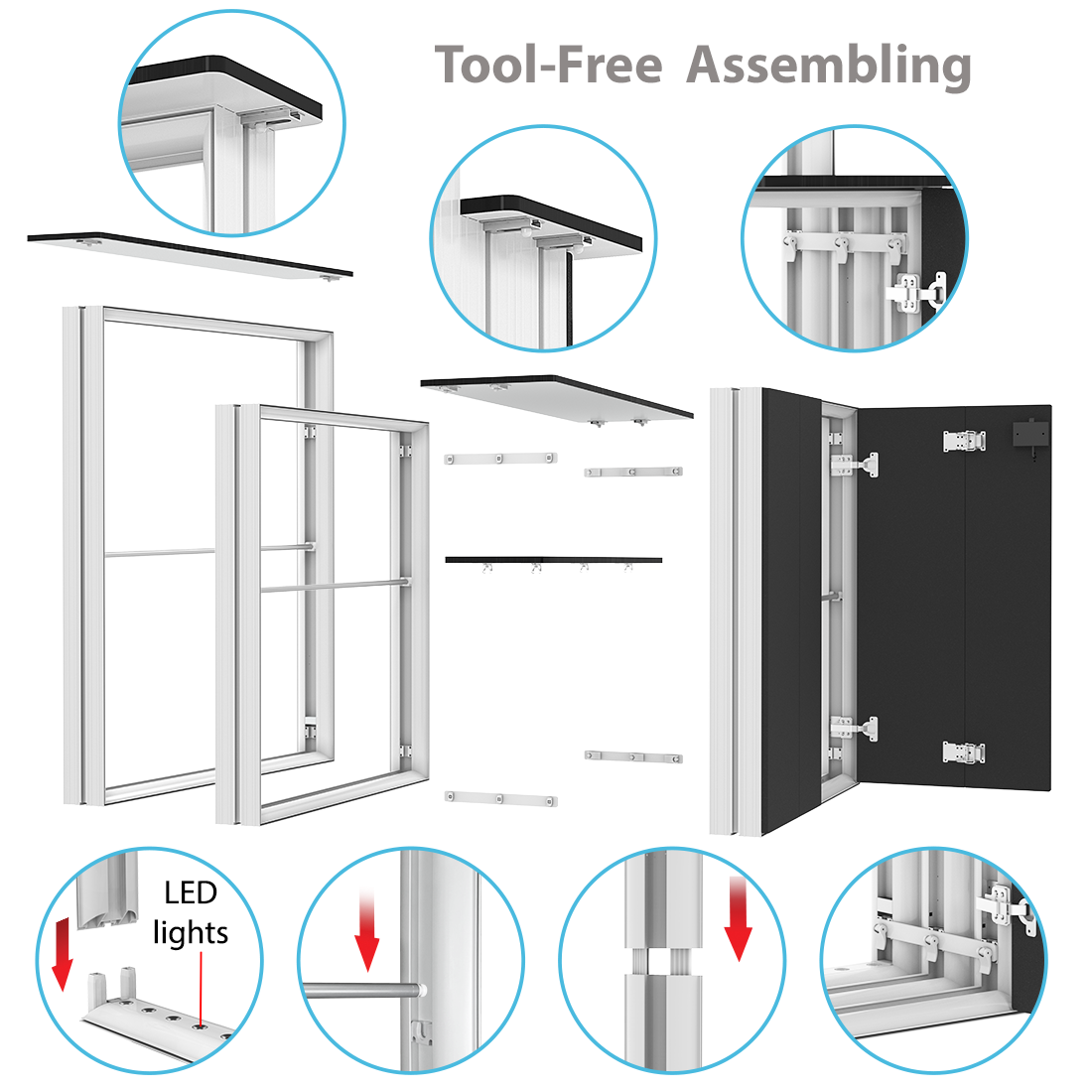 Tool-Free Assembling

LED lights